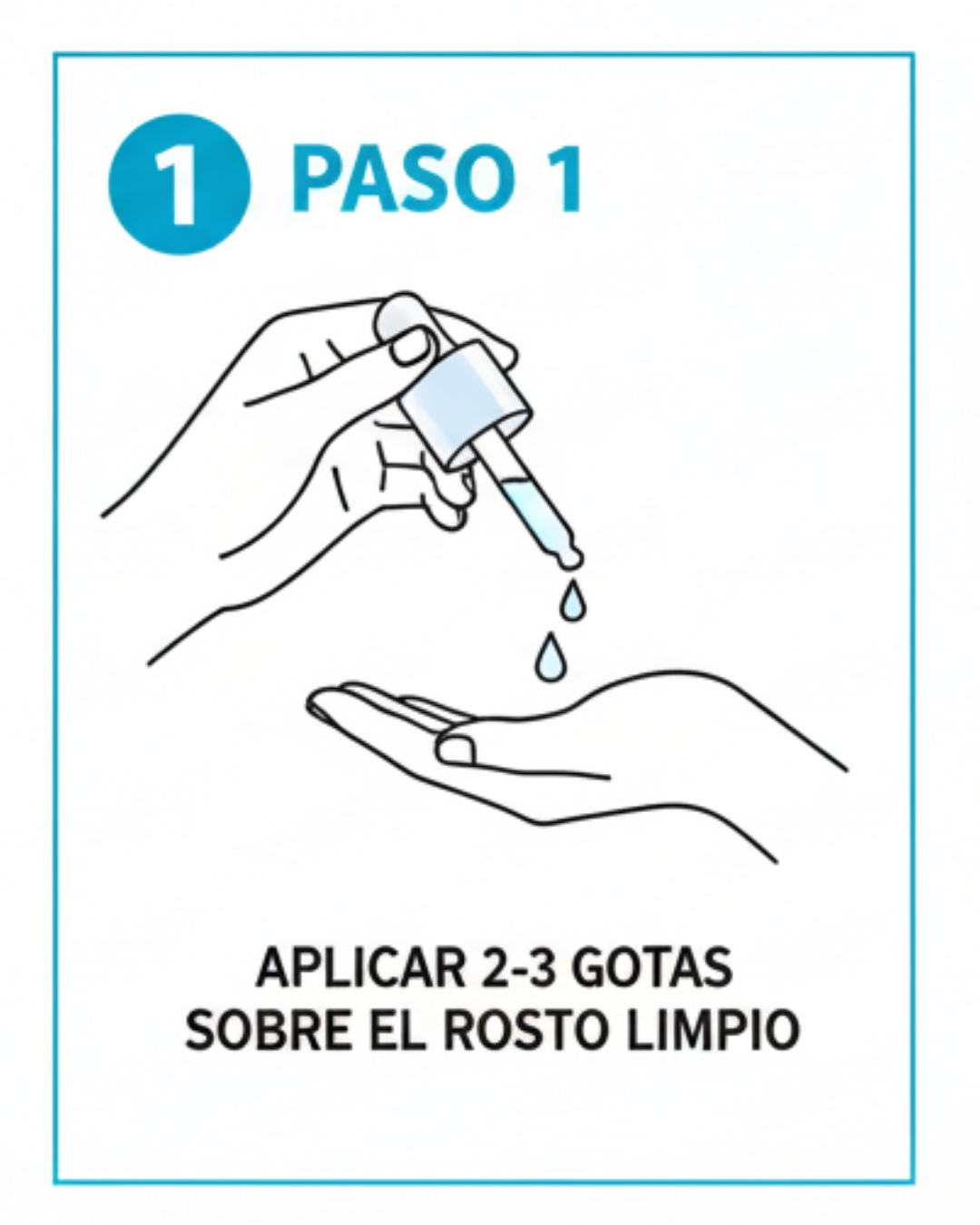 1 PASO 1

APLICAR 2-3 GOTAS SOBRE EL ROSTO LIMPIO